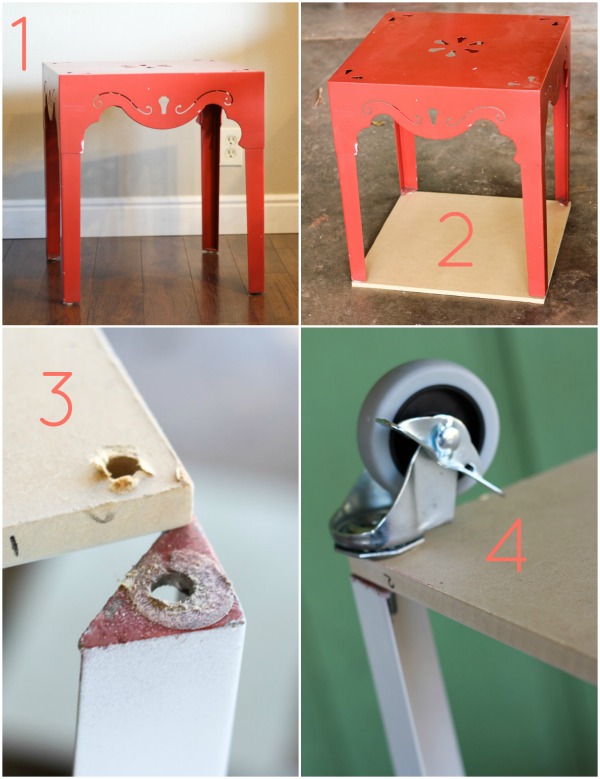 1

2

3

4